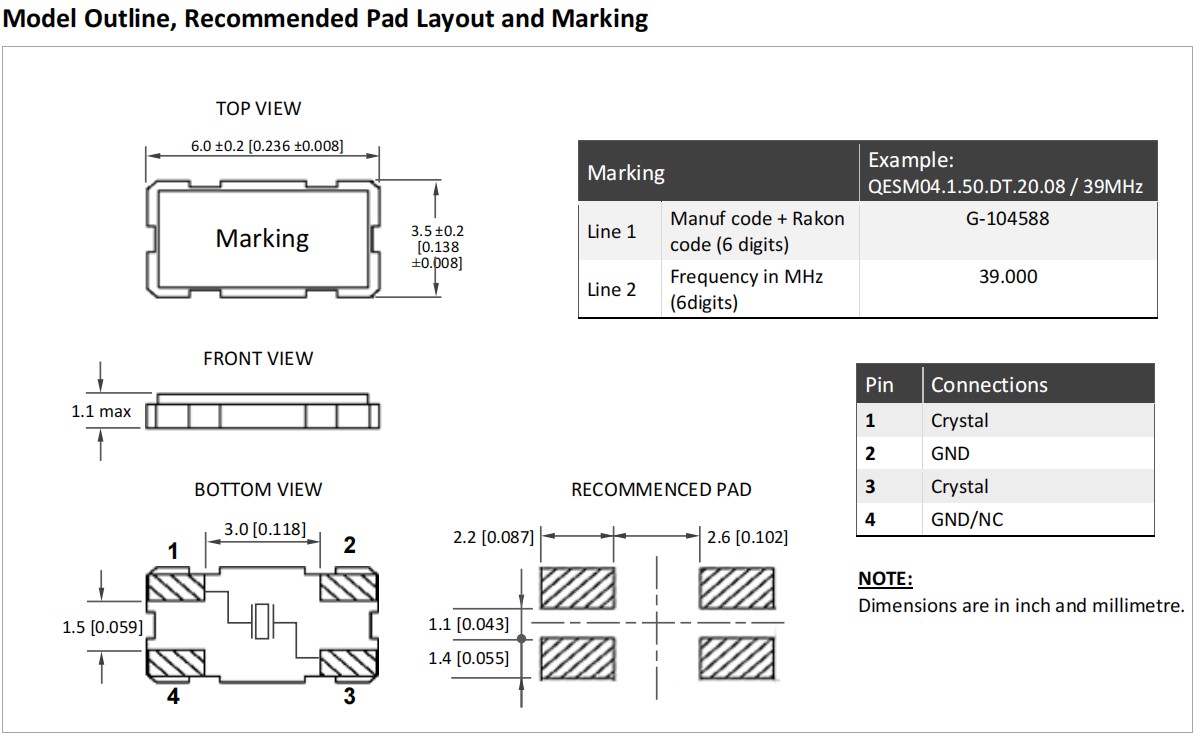 Model Outline, Recommended Pad Layout and Marking

TOP VIEW

6.0 ±0.2 [0.236 ±0.008]

Marking

3.5 ±0.2 [0.138 ±0.008]

FRONT VIEW

1.1 max

BOTTOM VIEW

3.0 [0.118]

1

2

1.5 [0.059]

4

3

RECOMMENCED PAD

2.2 [0.087]

2.6 [0.102]

1.1 [0.043]

1.4 [0.055]

| Marking | | Example: QESM04.1.50.DT.20.08 / 39MHz |
|---|---|---|
| Line 1 | Manuf code + Rakon code (6 digits) | G-104588 |
| Line 2 | Frequency in MHz (6digits) | 39.000 |

| Pin | Connections |
|---|---|
| 1 | Crystal |
| 2 | GND |
| 3 | Crystal |
| 4 | GND/NC |

NOTE:
Dimensions are in inch and millimetre.