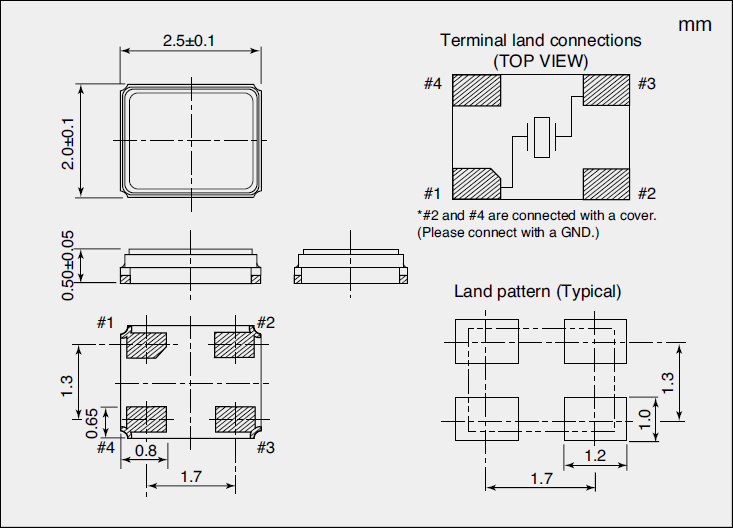 mm

2.5±0.1

2.0±0.1

0.50±0.05

#1 #2

1.3

0.65

#4 #3

0.8

1.7

Terminal land connections
(TOP VIEW)

#4 #3

#1 #2

*#2 and #4 are connected with a cover.
(Please connect with a GND.)

Land pattern (Typical)

1.3

1.0

1.2

1.7