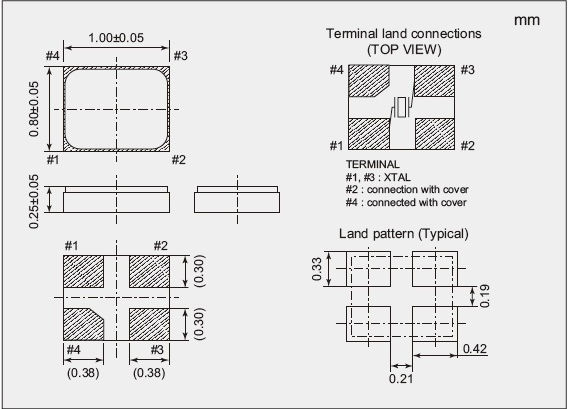 mm

1.00±0.05

#4 #3

0.80±0.05

#1 #2

0.25±0.05

#1 #2

(0.30)

(0.30)

#4 #3

(0.38) (0.38)

Terminal land connections
(TOP VIEW)

#4 #3

#1 #2

TERMINAL
#1, #3 : XTAL
#2 : connection with cover
#4 : connected with cover

Land pattern (Typical)

0.33

0.19

0.42

0.21