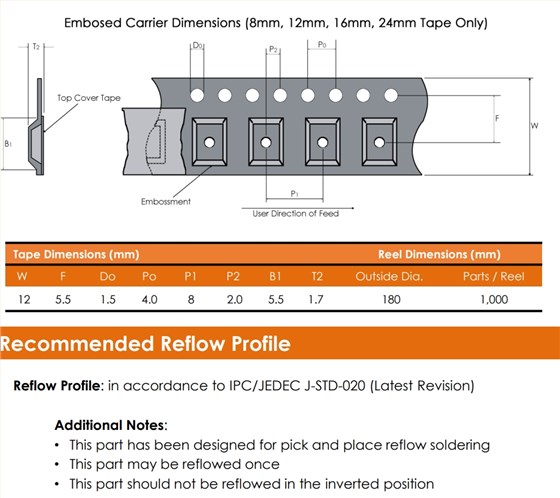 Embosed Carrier Dimensions (8mm, 12mm, 16mm, 24mm Tape Only)

T2

D0

P2

P0

Top Cover Tape

B1

F

W

Embossment

P1

User Direction of Feed

| Tape Dimensions (mm) | | | | | | | | Reel Dimensions (mm) | |
|---|---|---|---|---|---|---|---|---|---|
| W | F | Do | Po | P1 | P2 | B1 | T2 | Outside Dia. | Parts / Reel |
| 12 | 5.5 | 1.5 | 4.0 | 8 | 2.0 | 5.5 | 1.7 | 180 | 1,000 |

Recommended Reflow Profile

Reflow Profile: in accordance to IPC/JEDEC J-STD-020 (Latest Revision)

Additional Notes:
• This part has been designed for pick and place reflow soldering
• This part may be reflowed once
• This part should not be reflowed in the inverted position